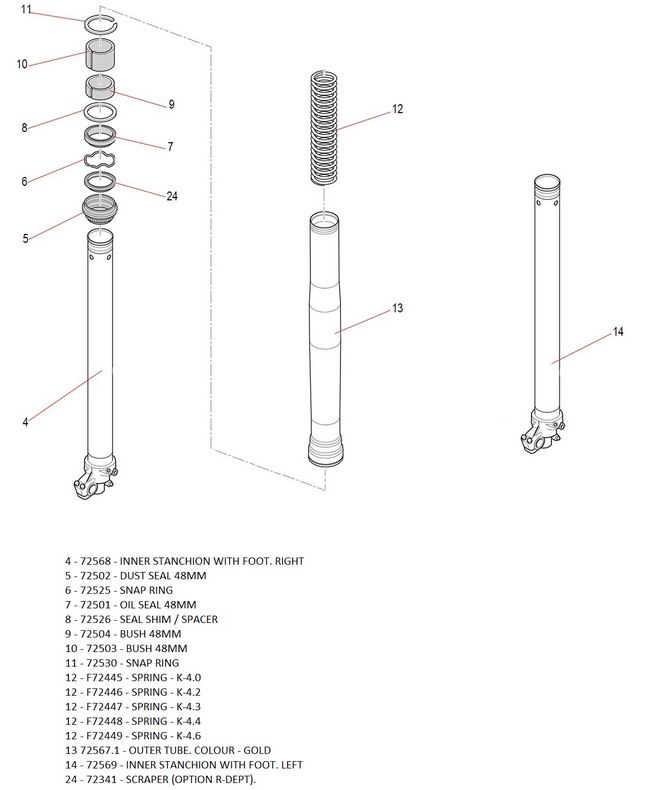 11

10

9

8

7

6

24

5

4

12

13

14

4 - 72568 - INNER STANCHION WITH FOOT. RIGHT
5 - 72502 - DUST SEAL 48MM
6 - 72525 - SNAP RING
7 - 72501 - OIL SEAL 48MM
8 - 72526 - SEAL SHIM / SPACER
9 - 72504 - BUSH 48MM
10 - 72503 - BUSH 48MM
11 - 72530 - SNAP RING
12 - F72445 - SPRING - K-4.0
12 - F72446 - SPRING - K-4.2
12 - F72447 - SPRING - K-4.3
12 - F72448 - SPRING - K-4.4
12 - F72449 - SPRING - K-4.6
13 72567.1 - OUTER TUBE. COLOUR - GOLD
14 - 72569 - INNER STANCHION WITH FOOT. LEFT
24 - 72341 - SCRAPER (OPTION R-DEPT).