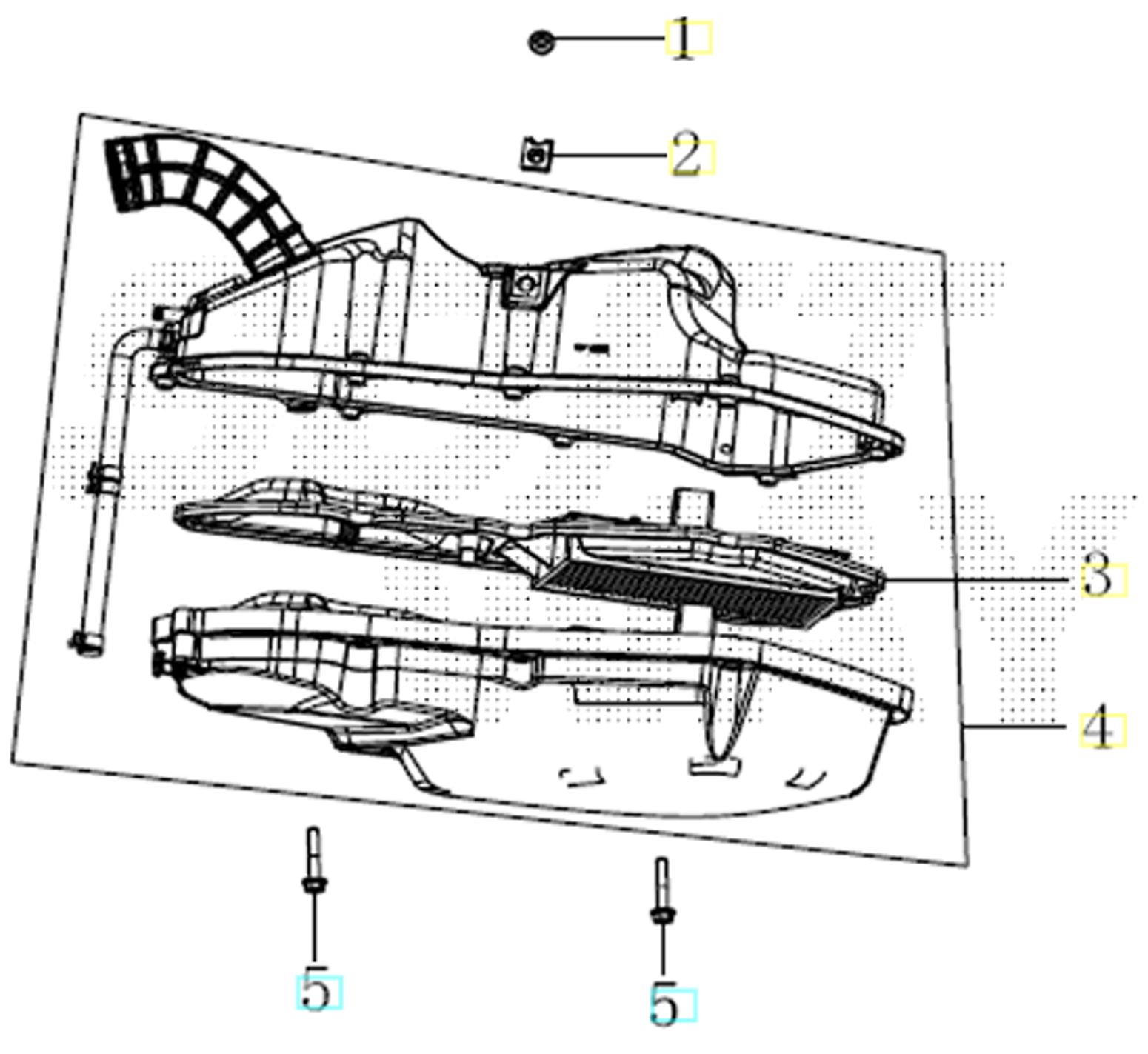 1
2
3
4
5
5