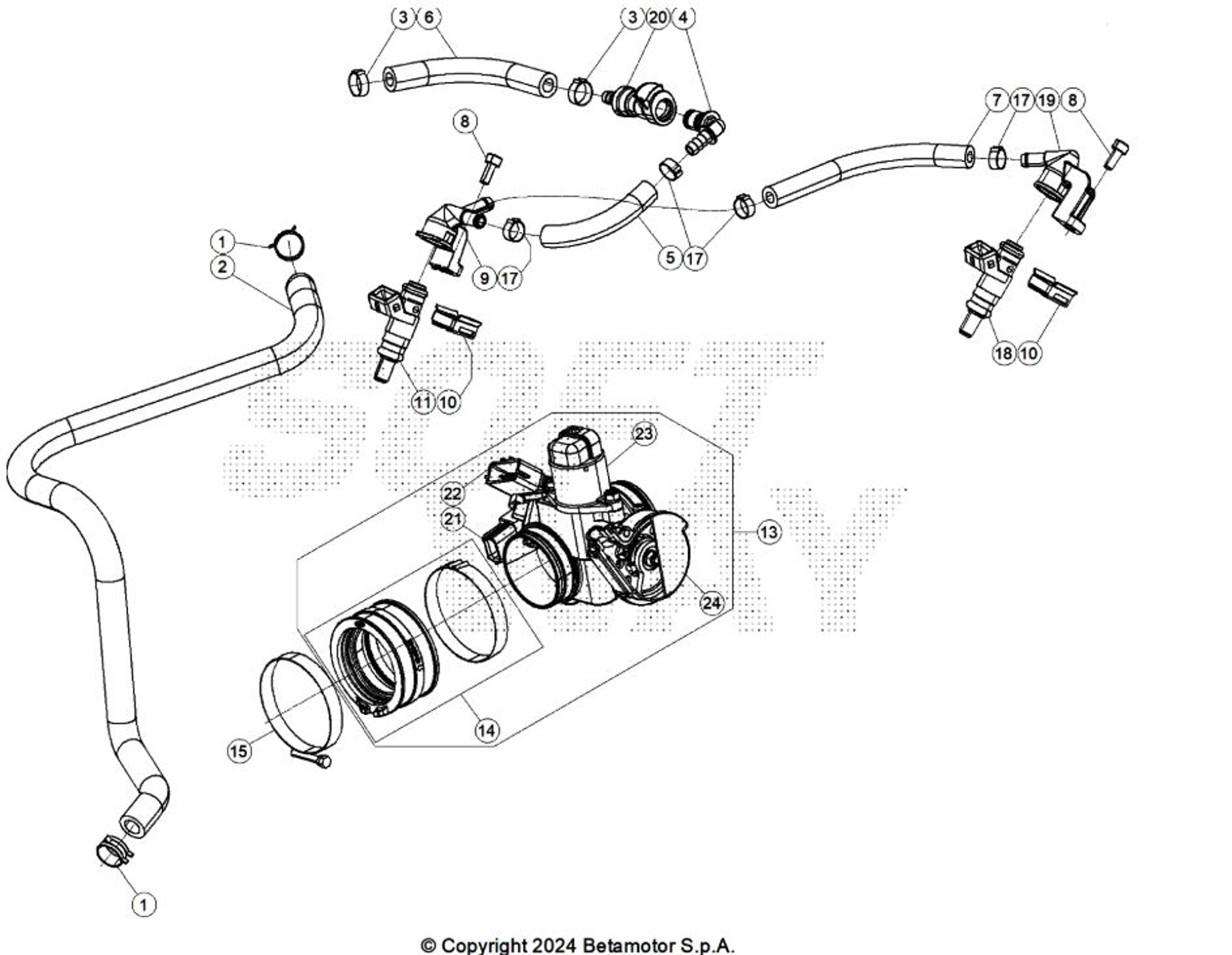 3 6
3 20 4
8
7 17 19 8
1
2
9 17
5 17
11 10
18 10
23
22
21
13
24
14
15
1

© Copyright 2024 Betamotor S.p.A.