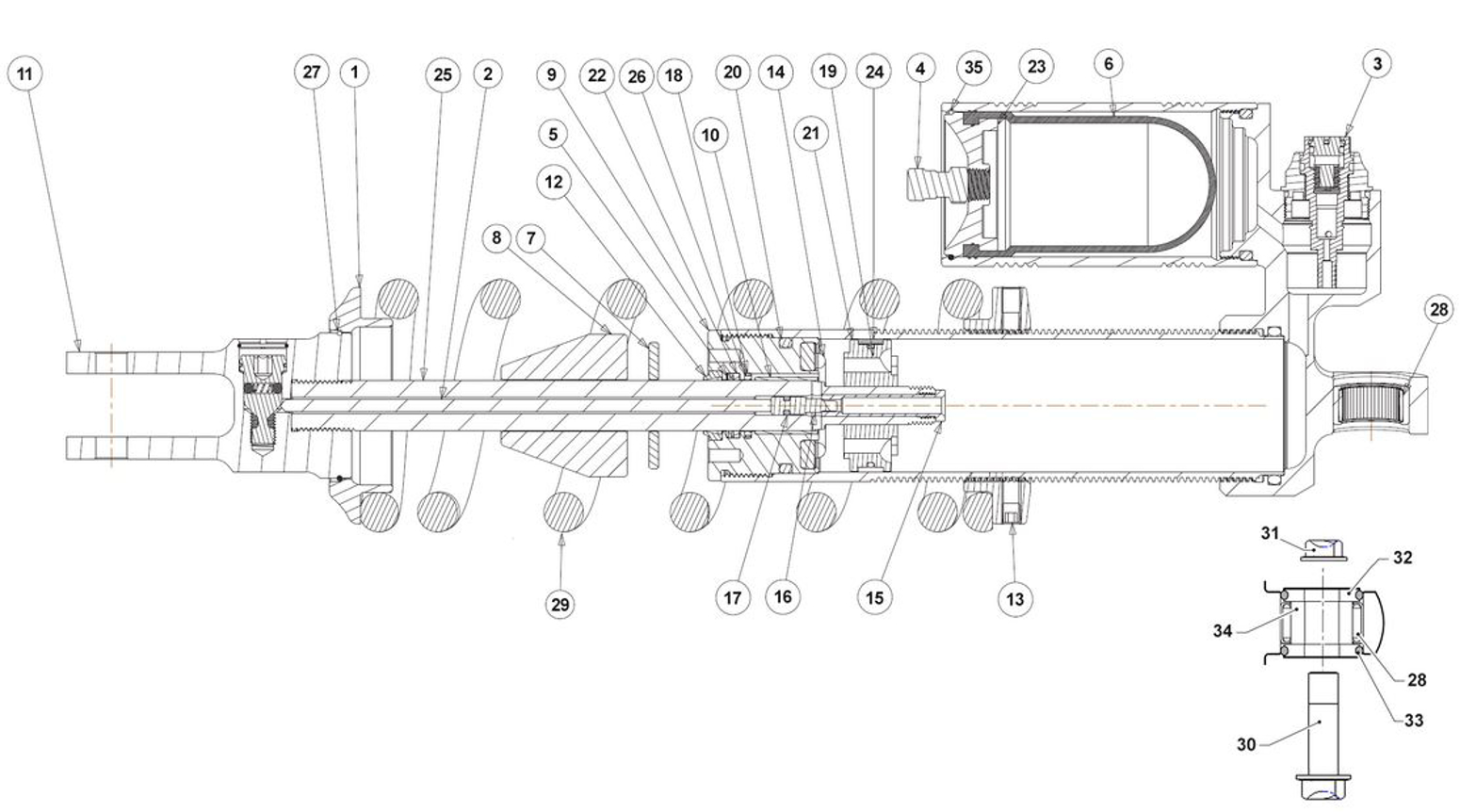 11
27
1
25
2
9
22
26
18
20
14
19
24
4
35
23
6
3
5
10
21
12
8
7
28
29
17
16
15
13
31
32
34
28
33
30