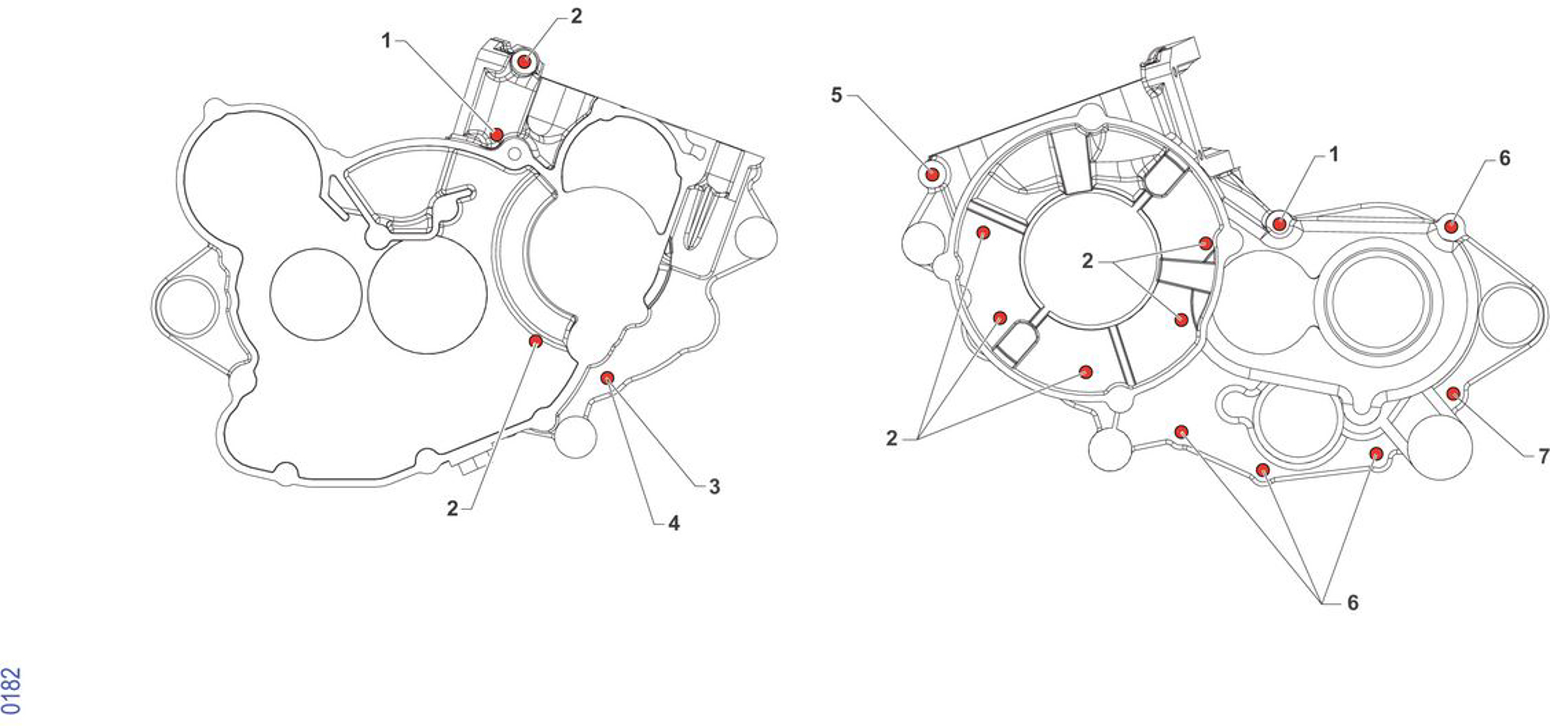 1
2
2
3
4
5
1
6
2
2
7
6
0182