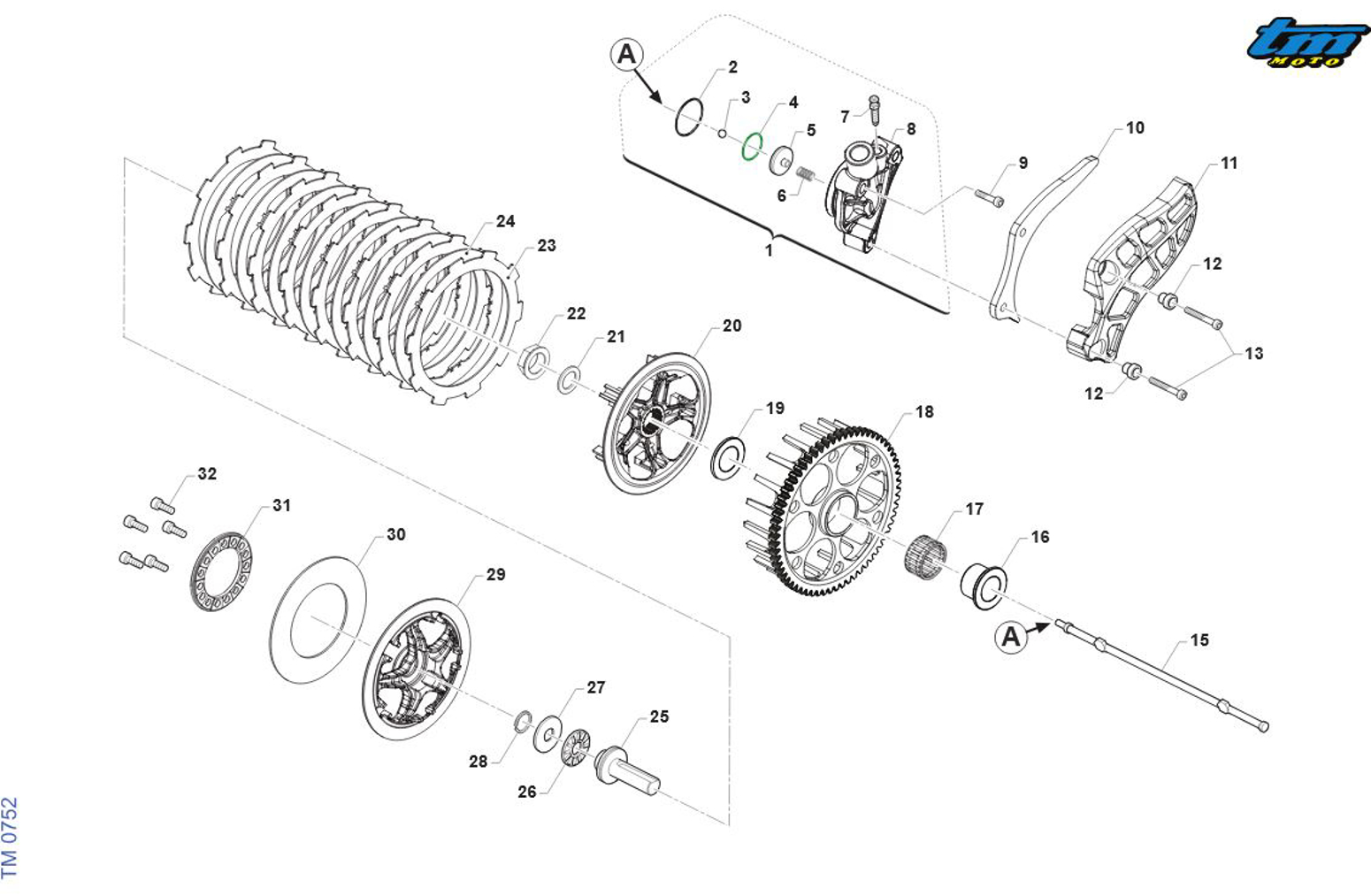 tm
MOTO

A
2
3
4
5
6
7
8
1
9
10
11
12
13
12
24
23
22
21
20
19
18
17
16
A
15
32
31
30
29
27
25
28
26

TM 0752