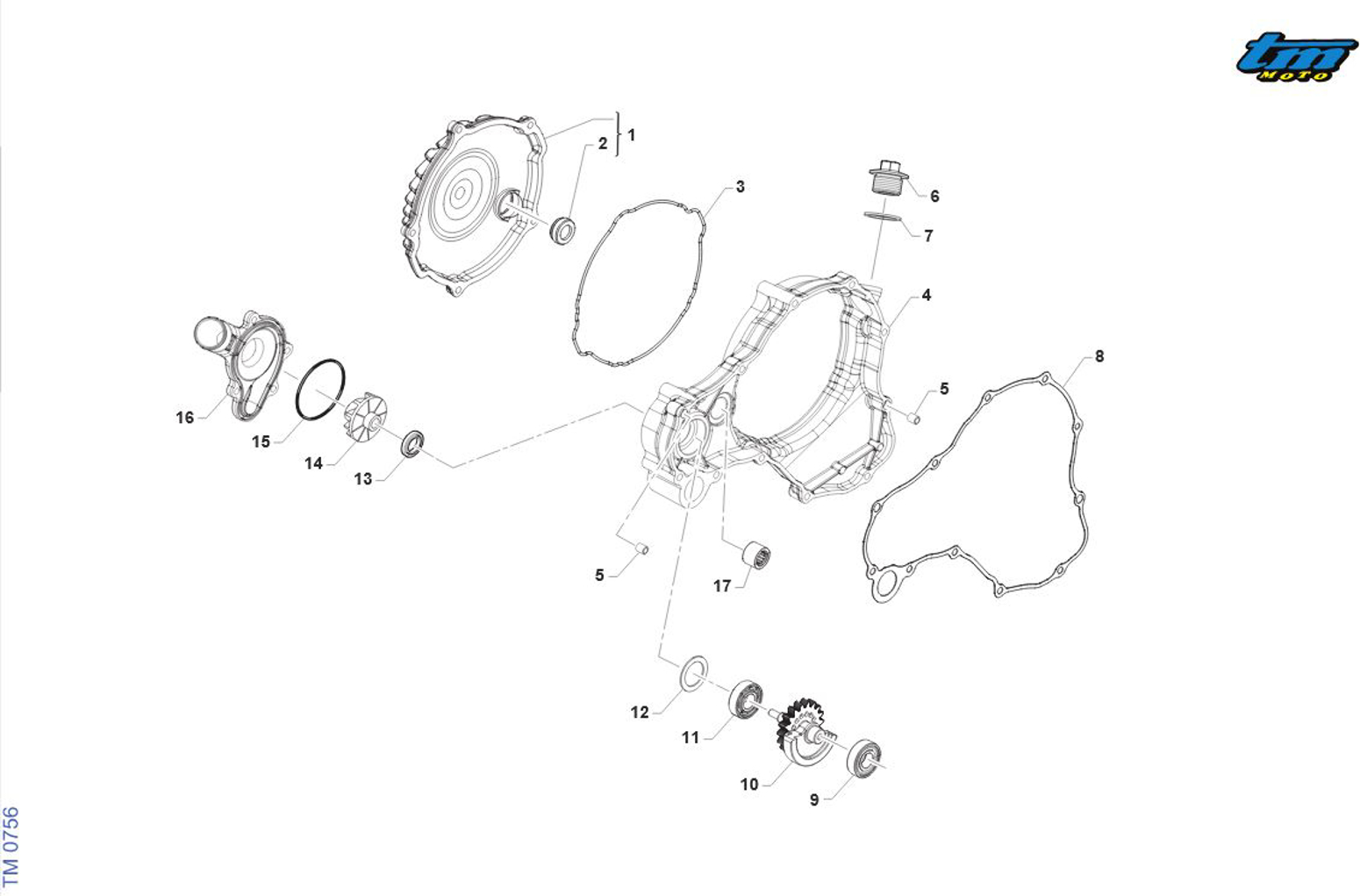 tm MOTO

1
2
3
6
7
4
8
5
16
15
14
13
5
17
12
11
10
9

TM 0756