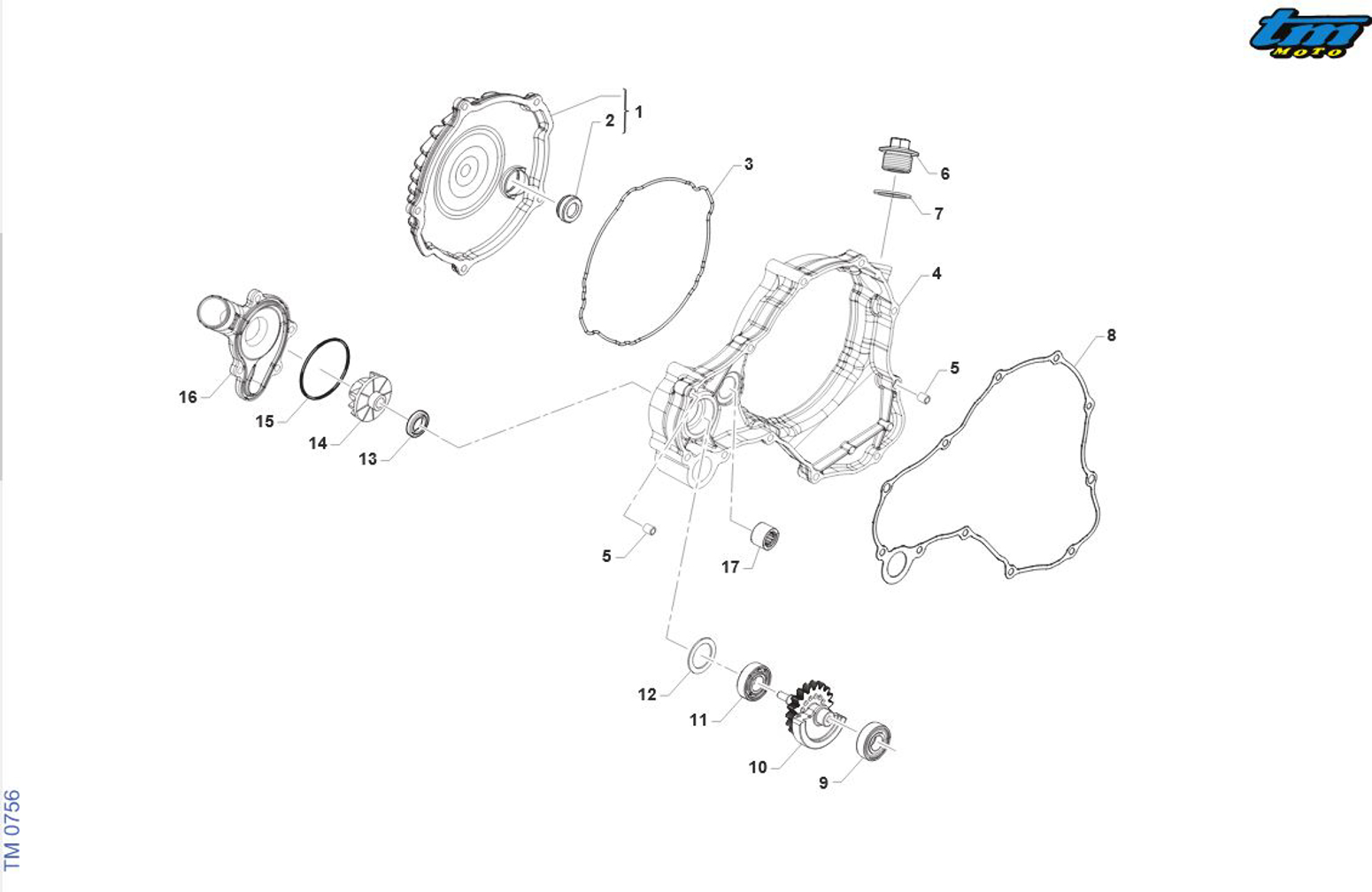 tm MOTO

1
2
3
6
7
4
8
5
16
15
14
13
5
17
12
11
10
9

TM 0756