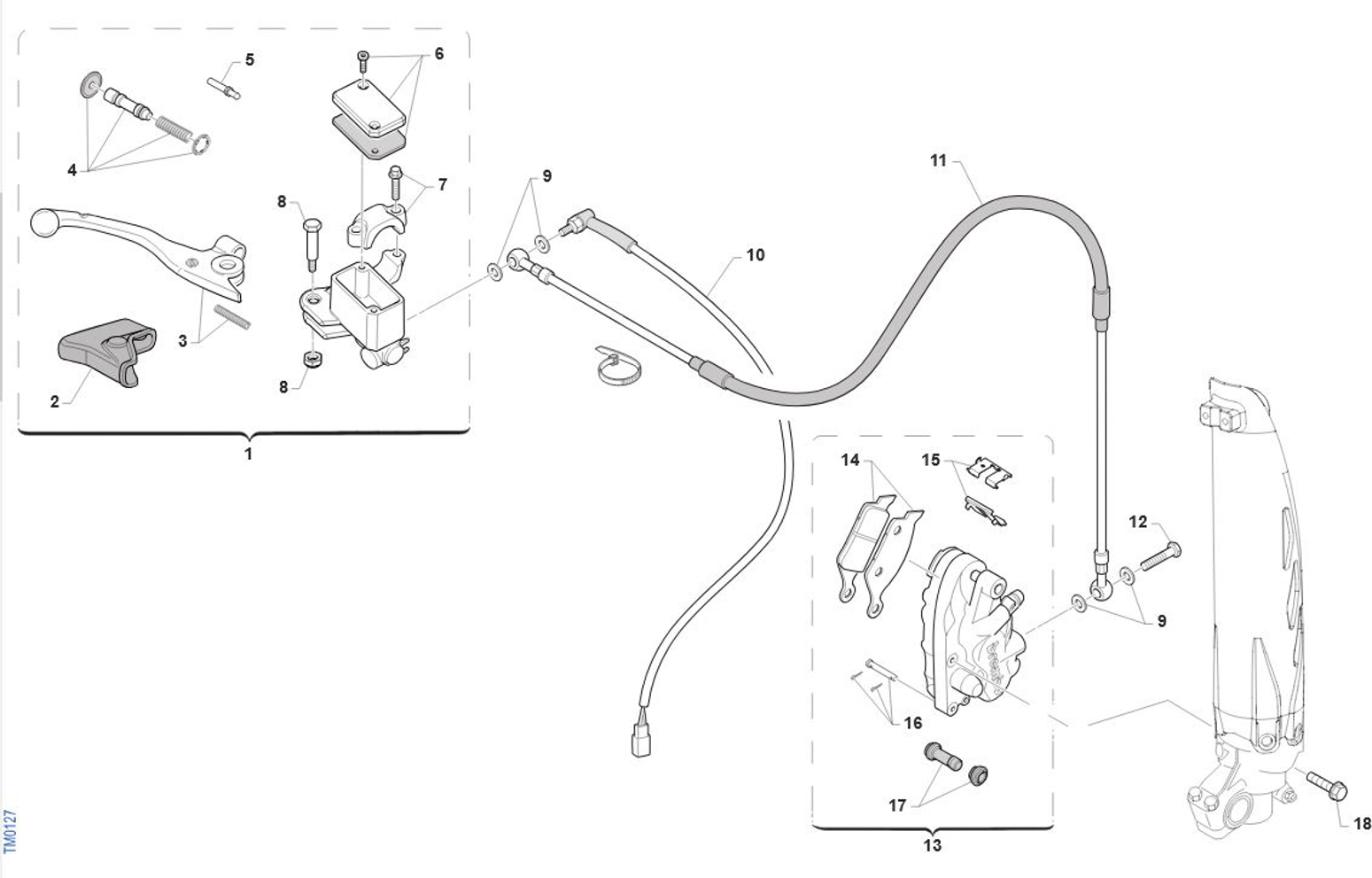 5
6
4
7
8
9
11
10
3
2
8
1
14
15
12
9
16
17
13
18
TM0127