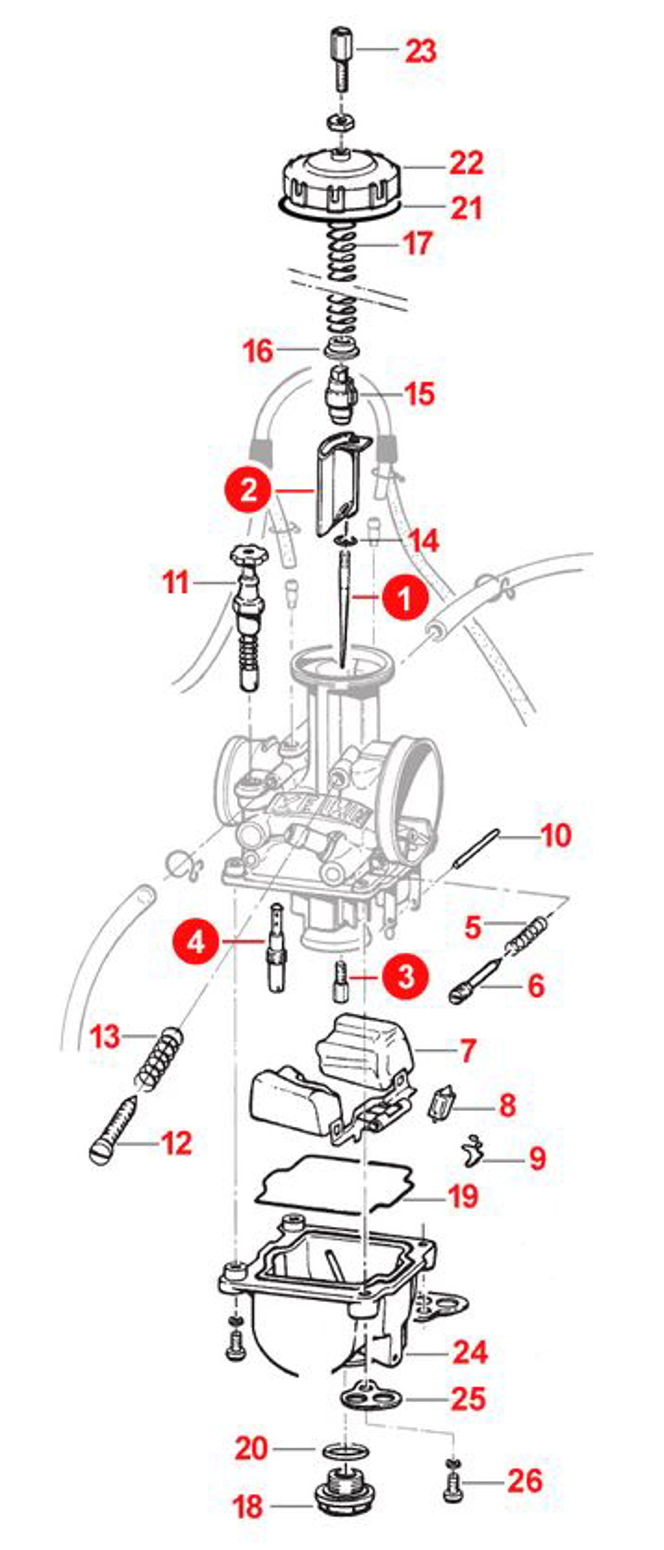 23
22
21
17
16
15
2
14
11
1
10
5
4
3
6
13
7
8
12
9
19
24
25
20
26
18