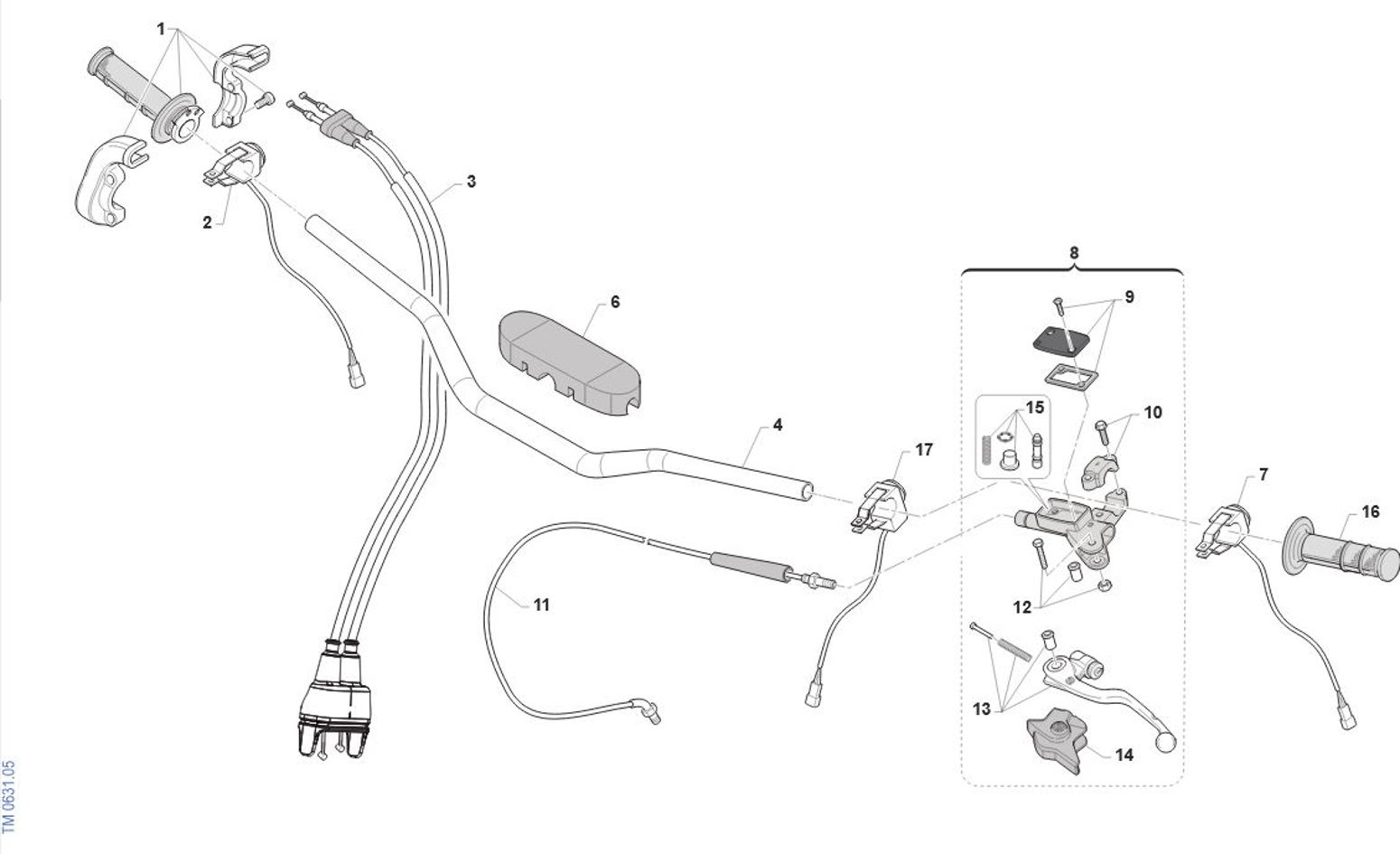 1
2
3
6
4
8
9
15
10
17
7
16
11
12
13
14
TM 0631.05