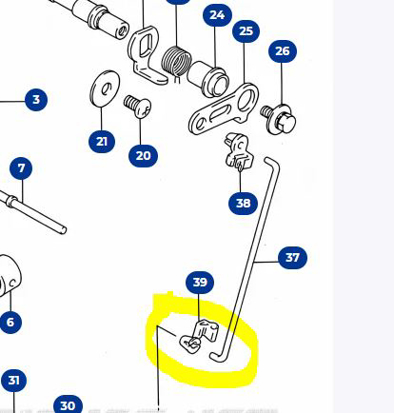 24
25
26
3
21
20
7
38
37
39
6
31
30