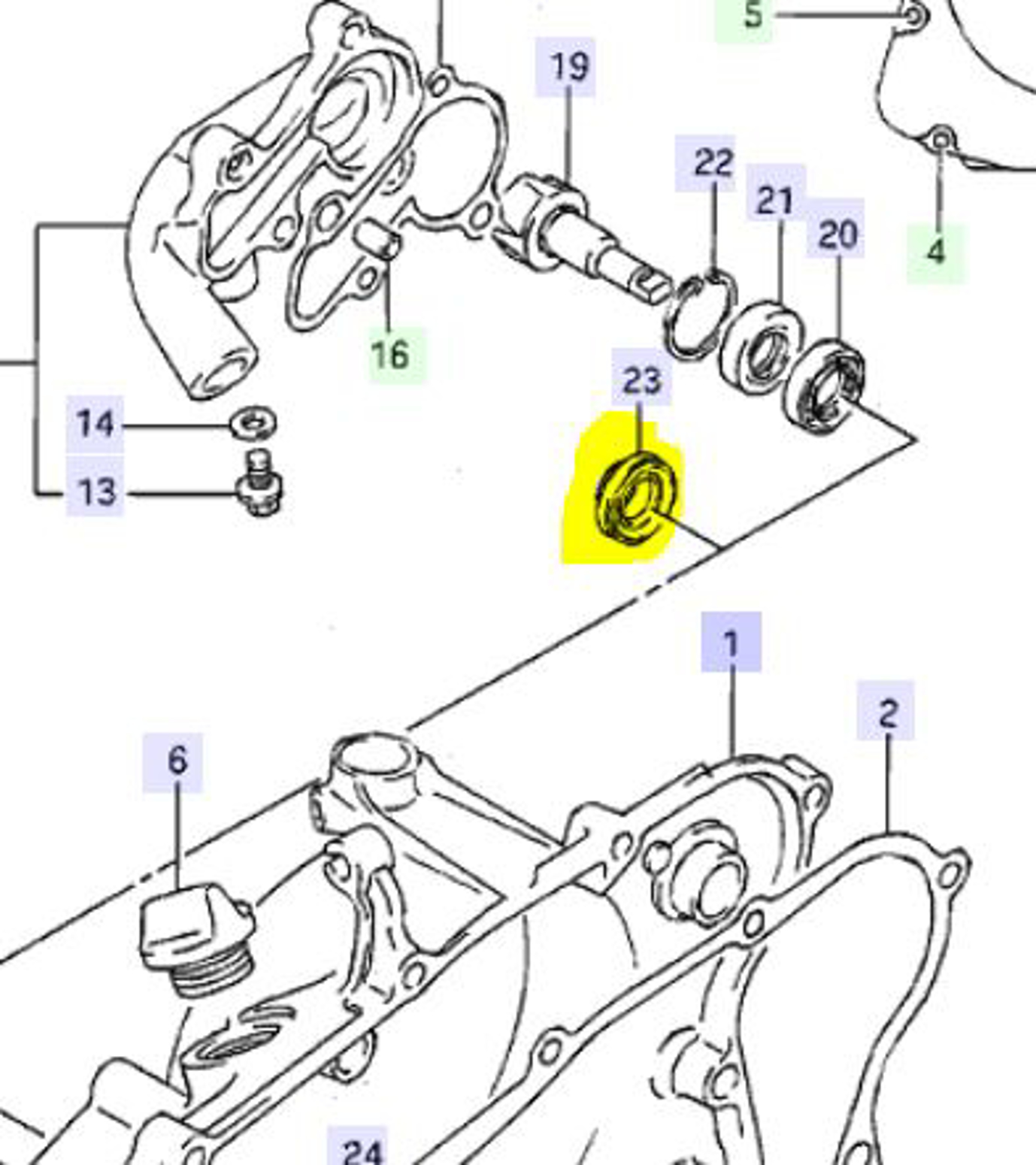 5
19
22
21
20
4
16
23
14
13
1
2
6
24