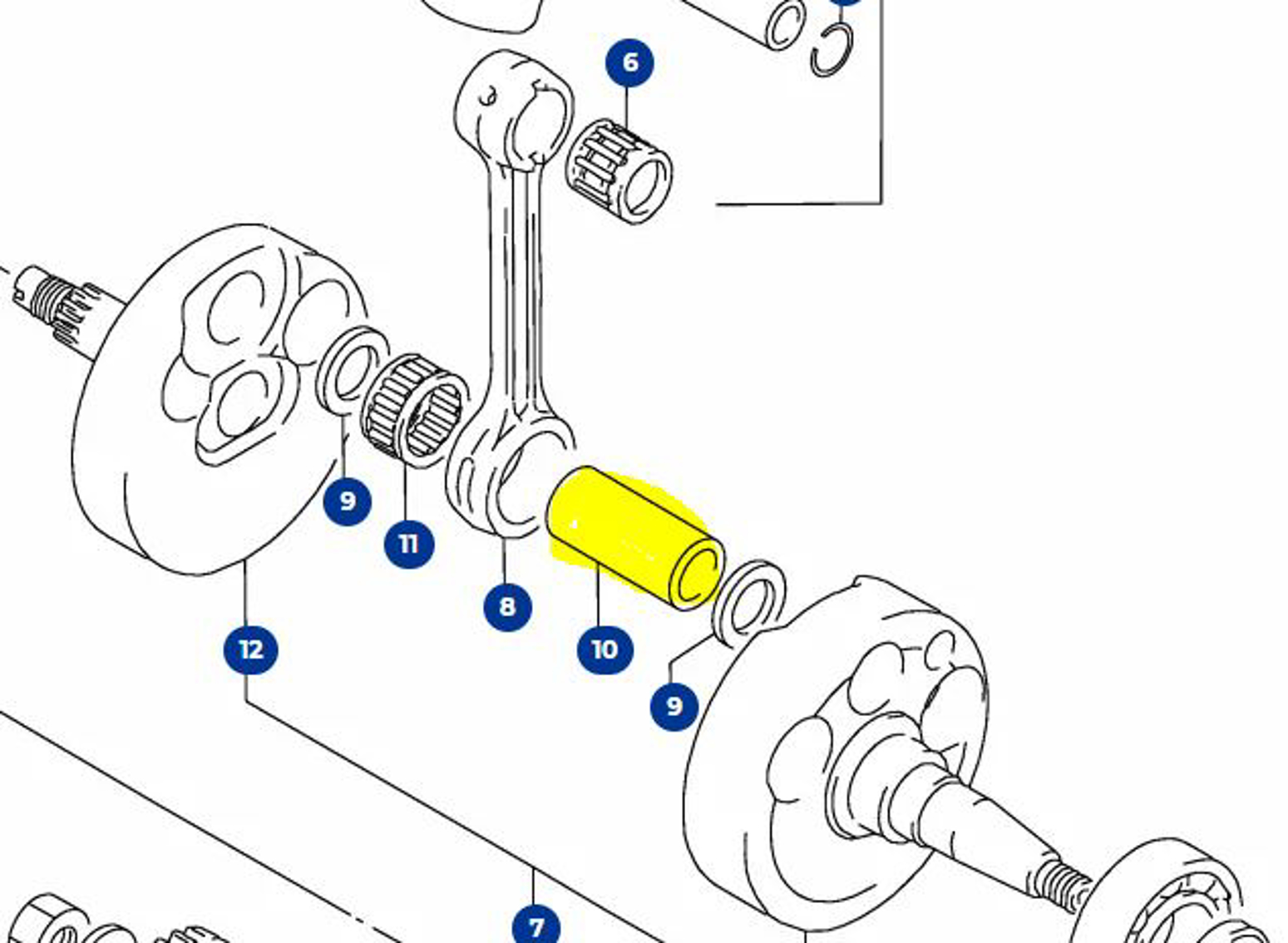 6
9
11
8
12
10
9
7