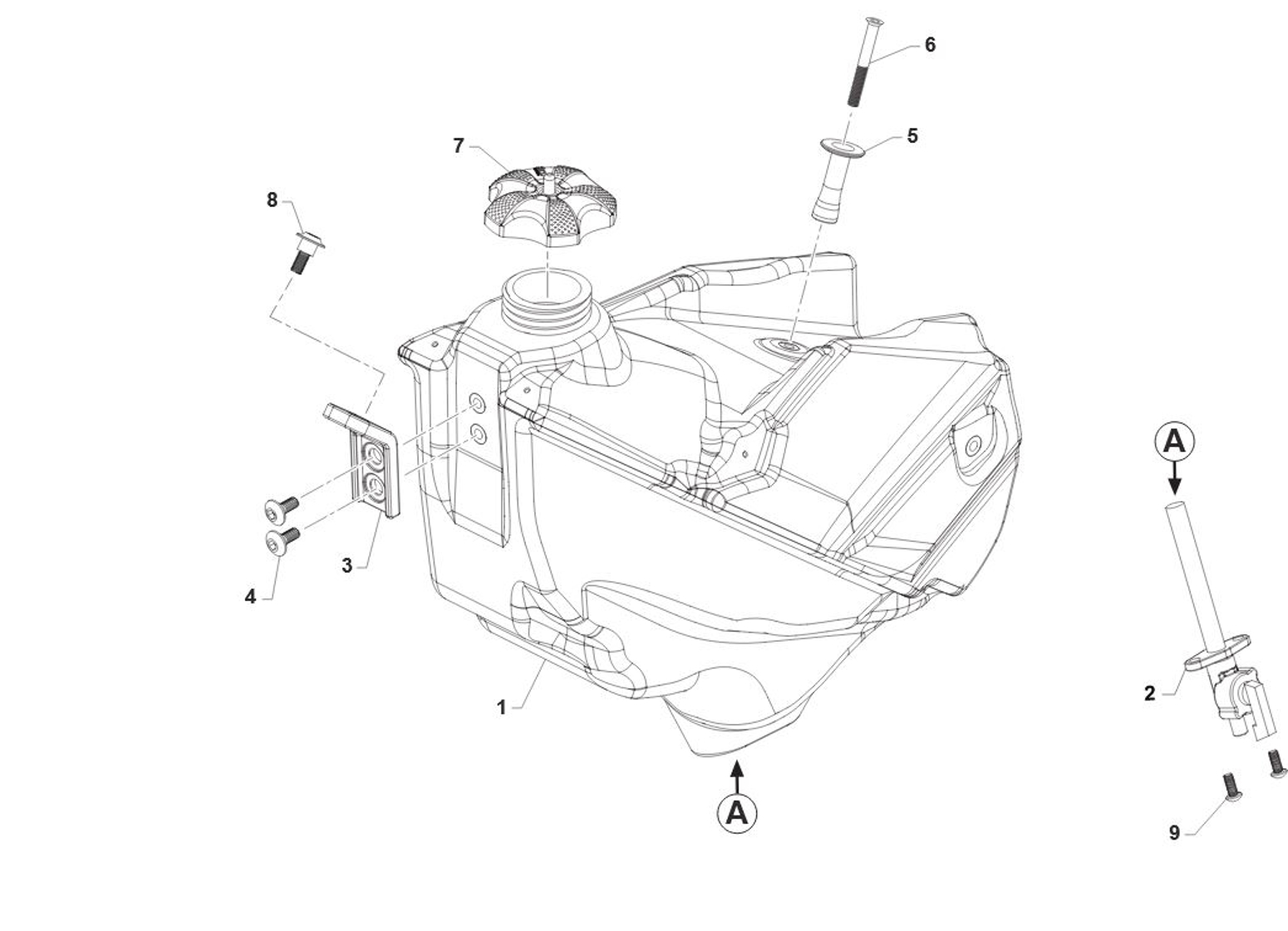 6
5
7
8
A
3
4
1
2
A
9