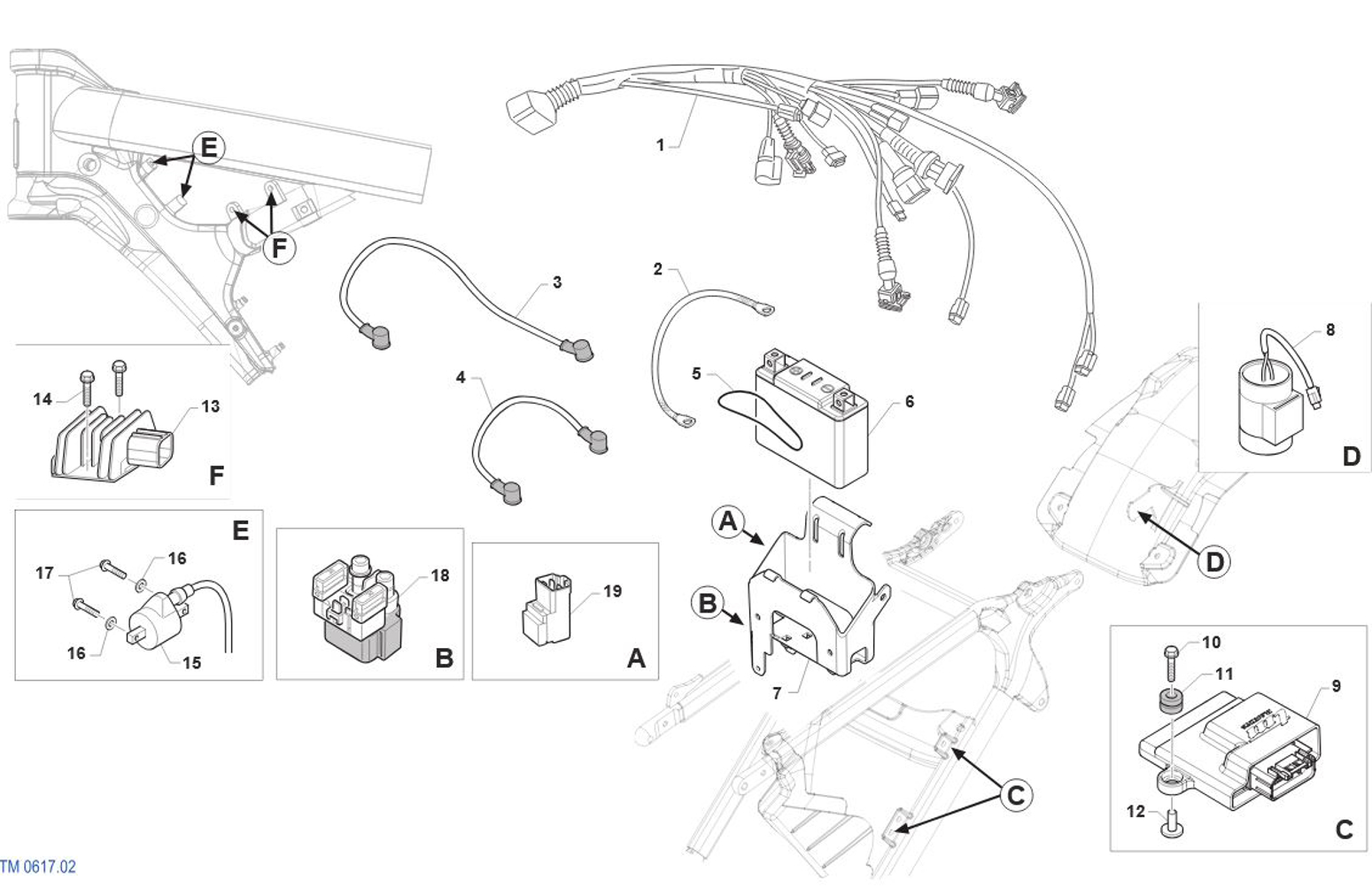 E
F
1
3
2
4
5
6
8
D
14
13
F
E
17
16
16
15
18
B
19
A
A
B
7
D
10
11
9
12
C
C
TM 0617.02