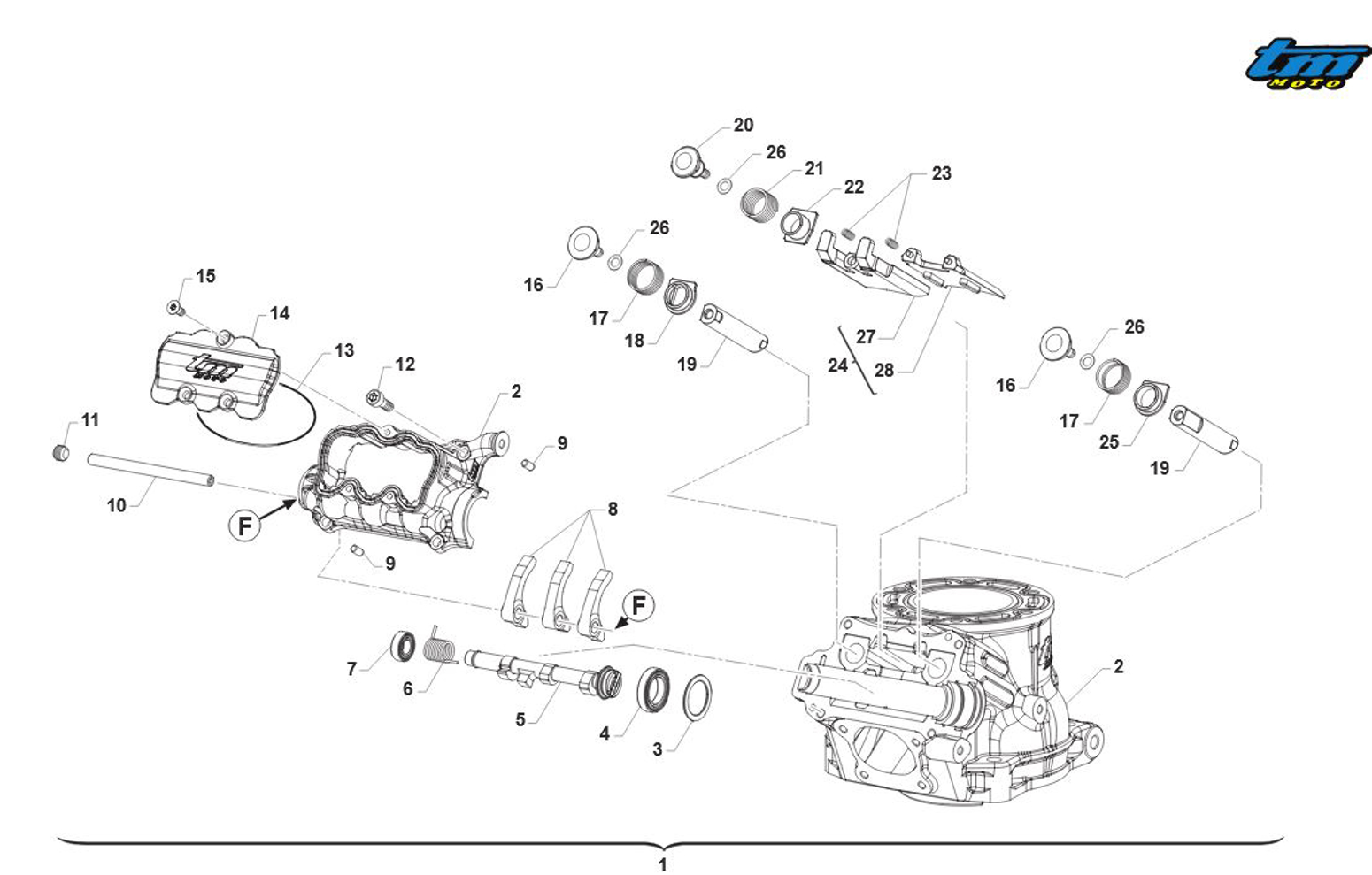 tm
MOTO

20
26
21
22
23
26
16
17
18
19
27
24
28
26
16
17
25
19
15
14
13
12
2
11
9
10
F
9
8
F
7
6
5
4
3
2
1