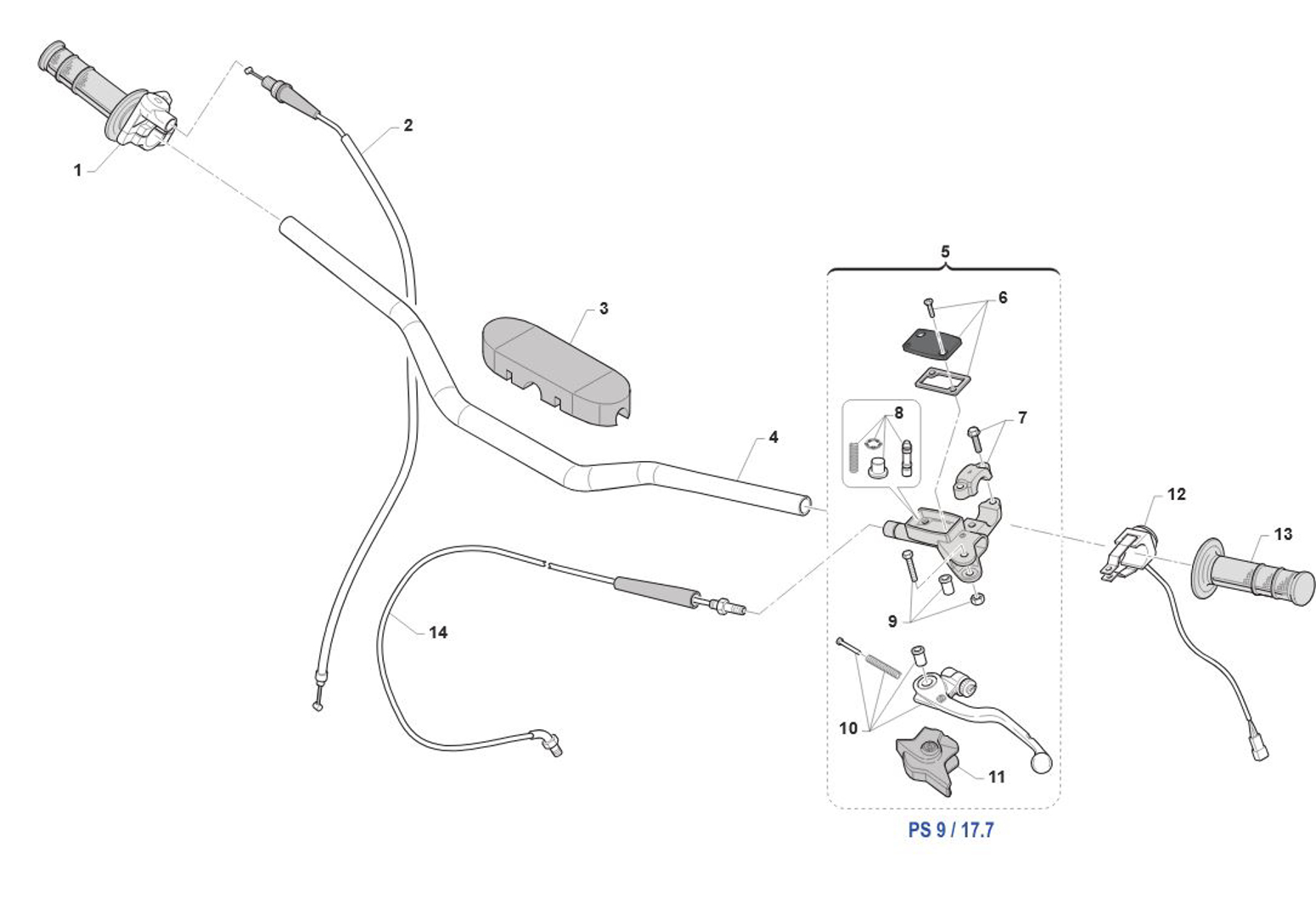 1
2
3
4
5
6
7
8
9
10
11
12
13
14
PS 9 / 17.7