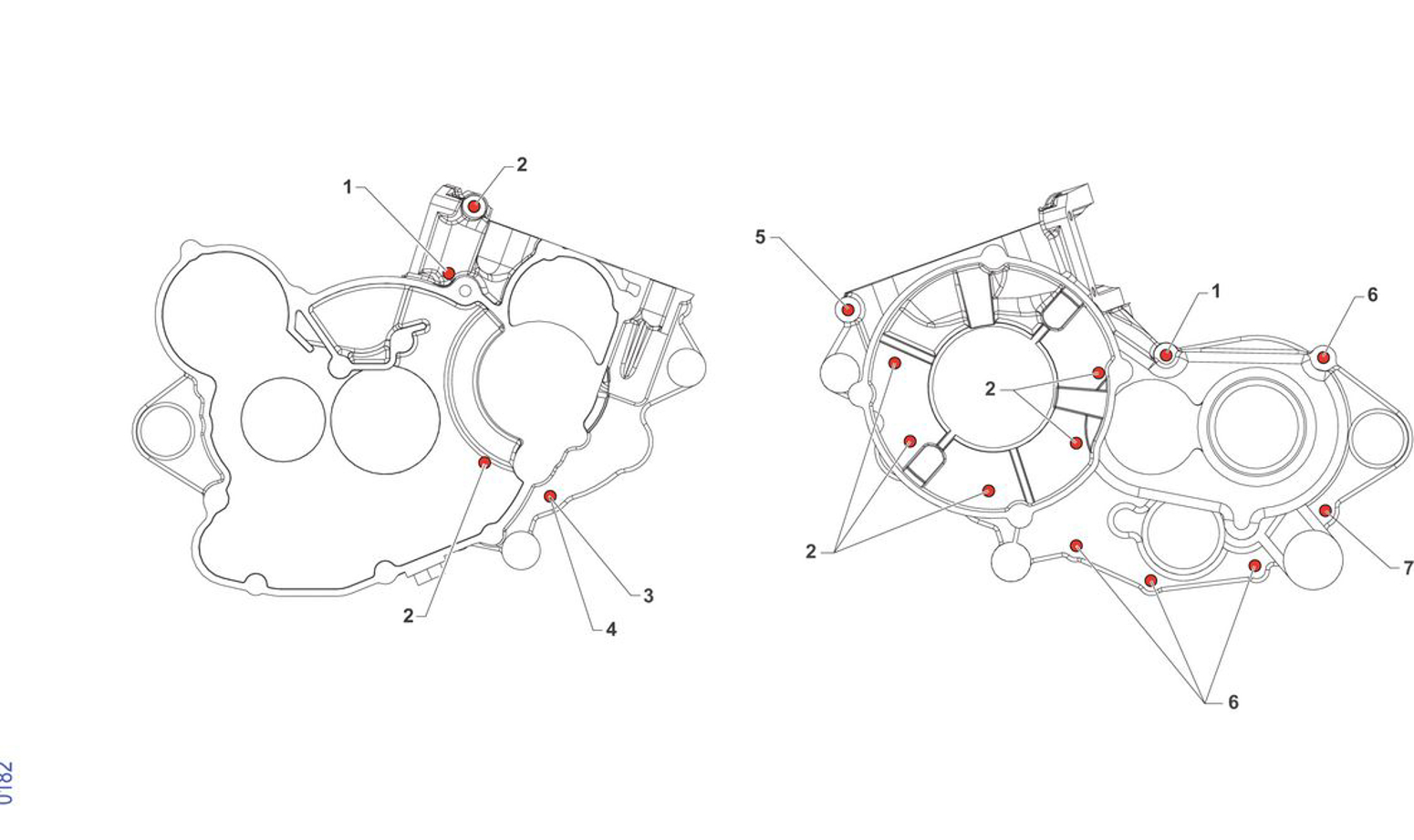 1
2
2
3
4
5
1
6
2
2
7
6
0182