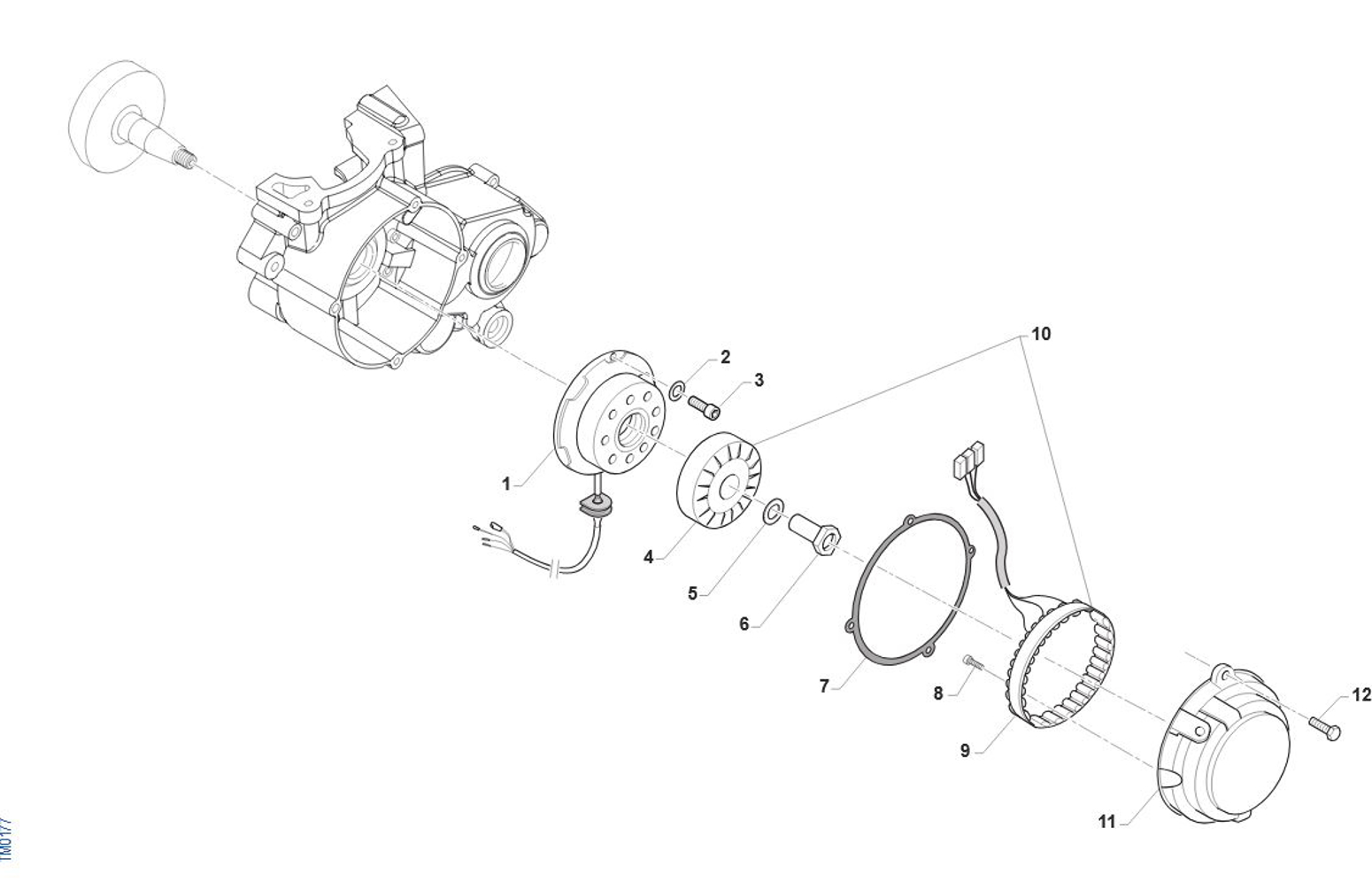 10
2
3
1
4
5
6
7
8
9
11
12
TM0177